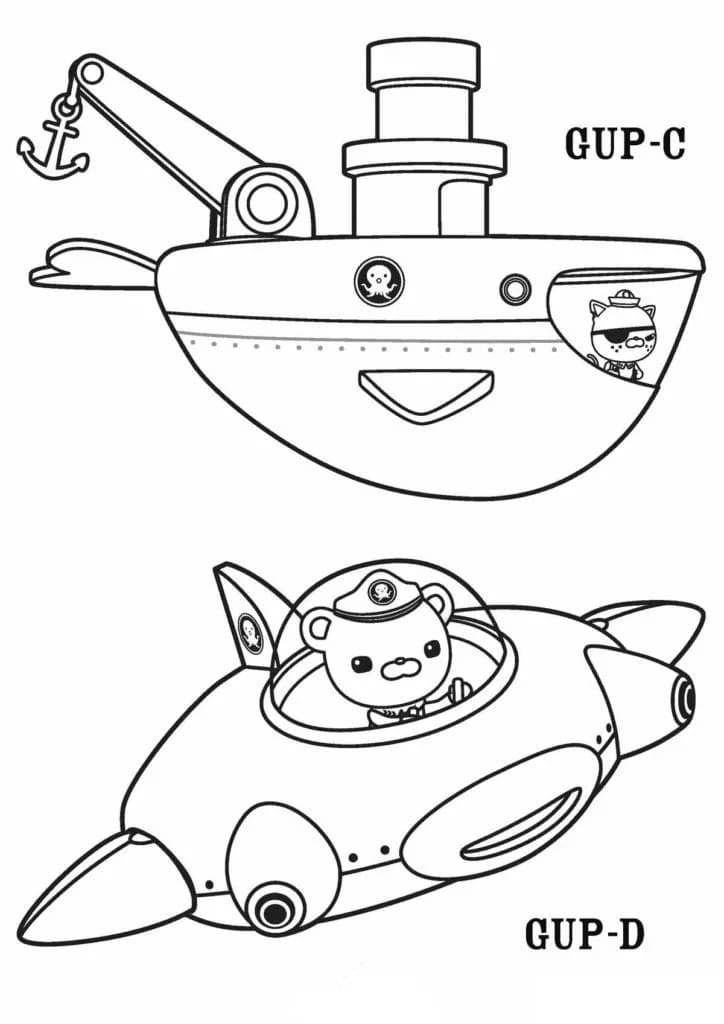 GUP-C

GUP-D